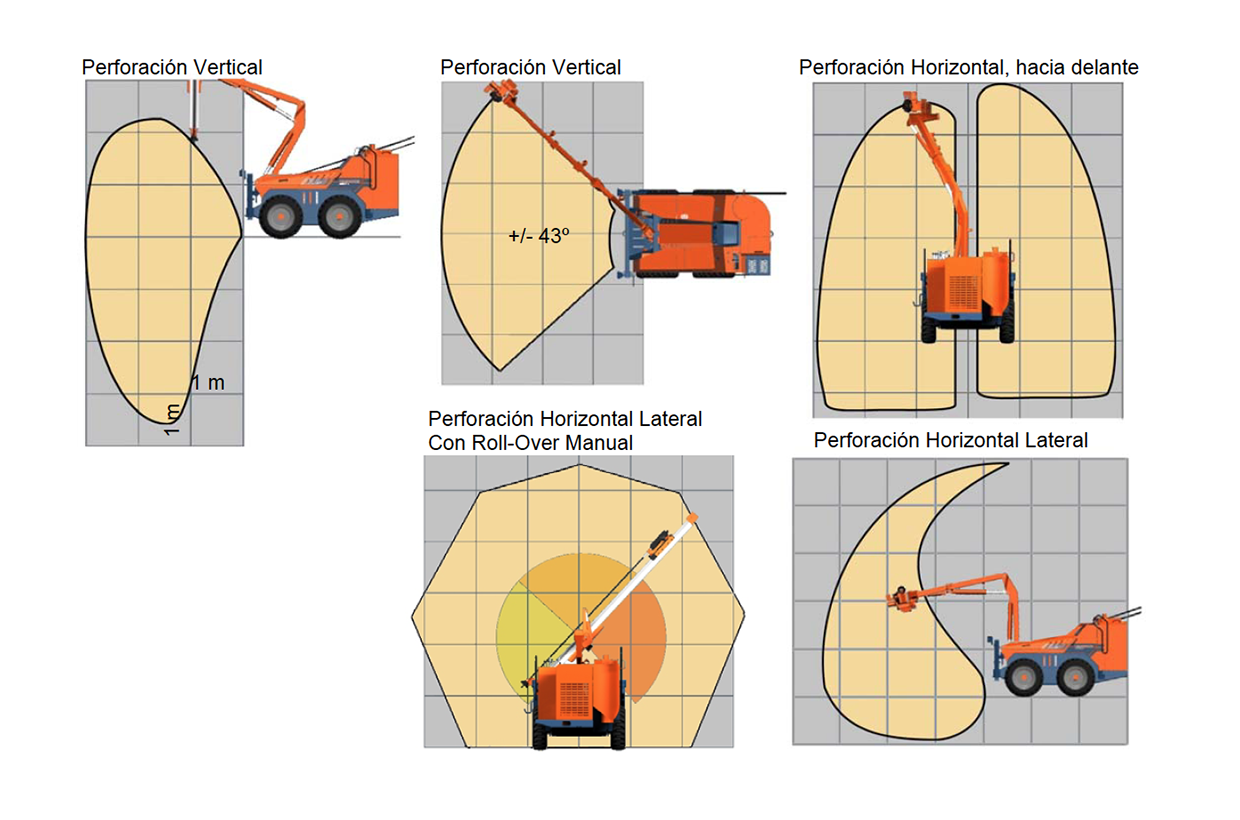 Perforación Vertical

1 m

1 m

Perforación Vertical

+/- 43º

Perforación Horizontal, hacia delante

Perforación Horizontal Lateral
Con Roll-Over Manual

Perforación Horizontal Lateral